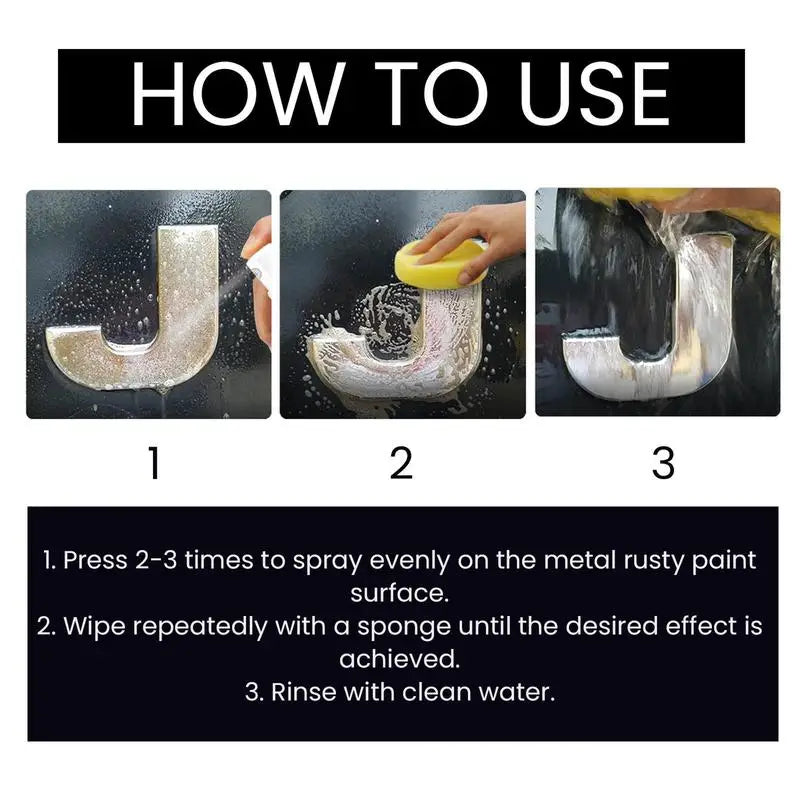 HOW TO USE

1

2

3

1. Press 2-3 times to spray evenly on the metal rusty paint surface.
2. Wipe repeatedly with a sponge until the desired effect is achieved.
3. Rinse with clean water.